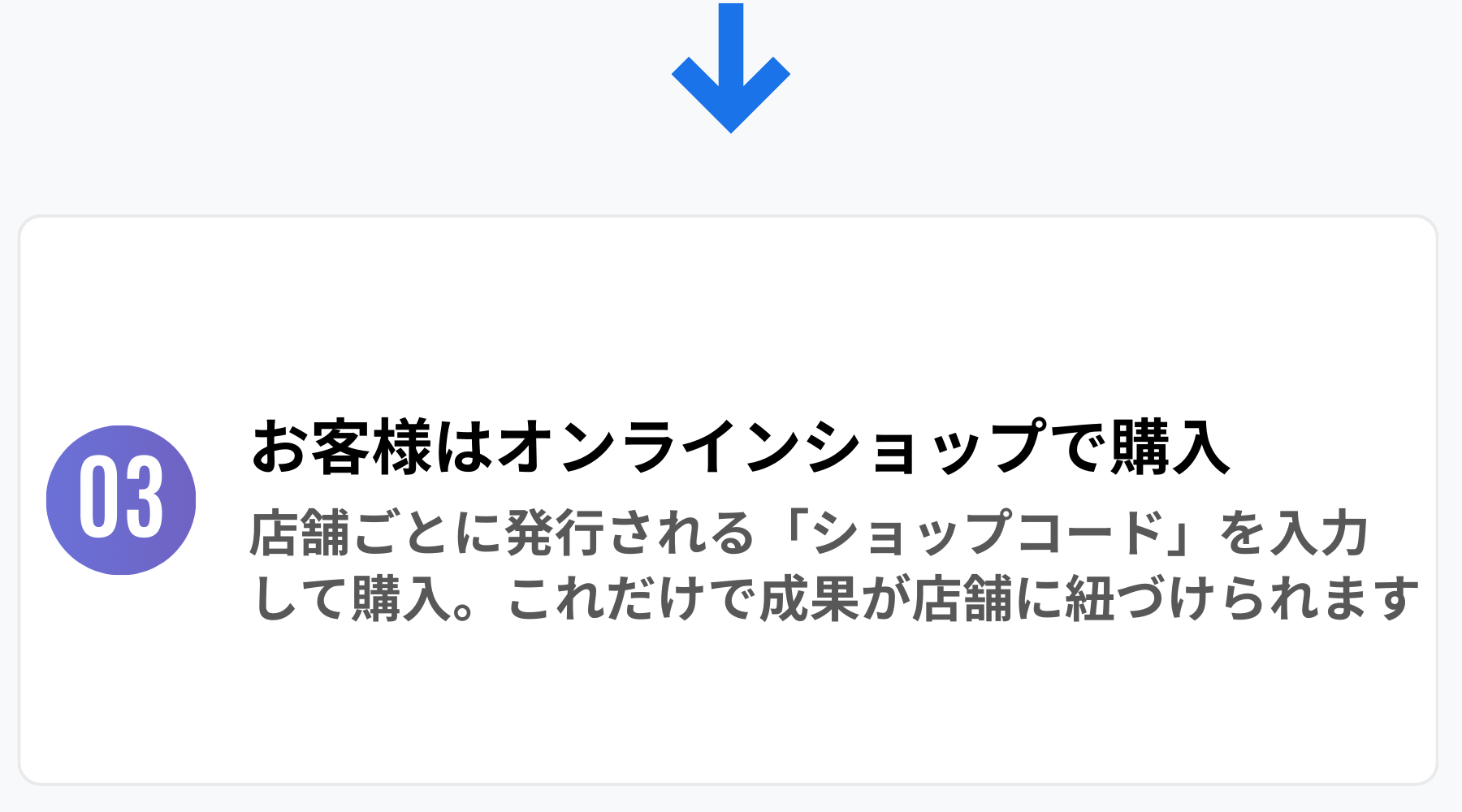 03

お客様はオンラインショップで購入

店舗ごとに発行される「ショップコード」を入力して購入。これだけで成果が店舗に紐づけられます